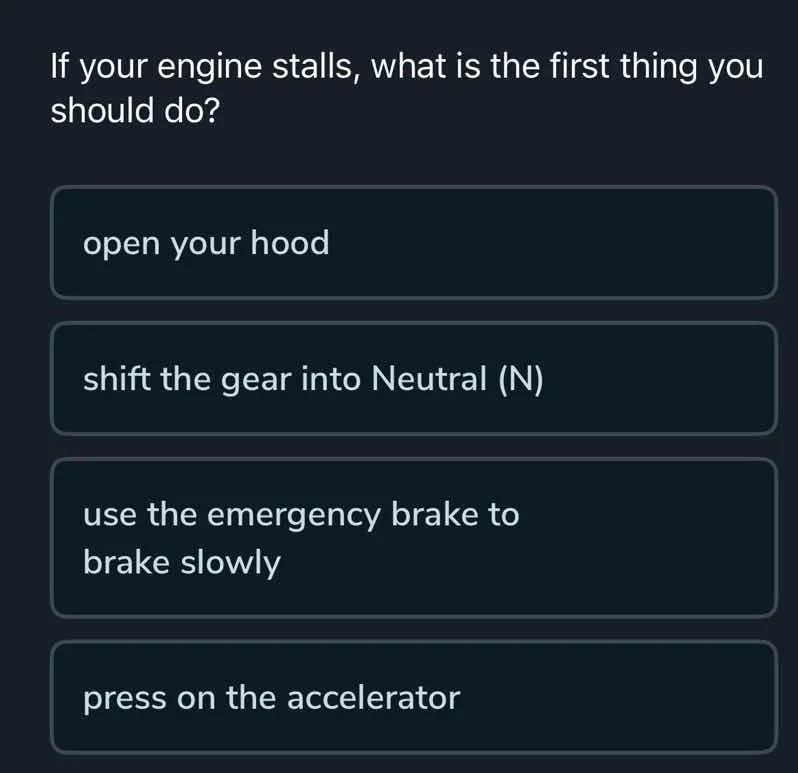 If your engine stalls, what is the first thing you should do?

open your hood

shift the gear into Neutral (N)

use the emergency brake to brake slowly

press on the accelerator