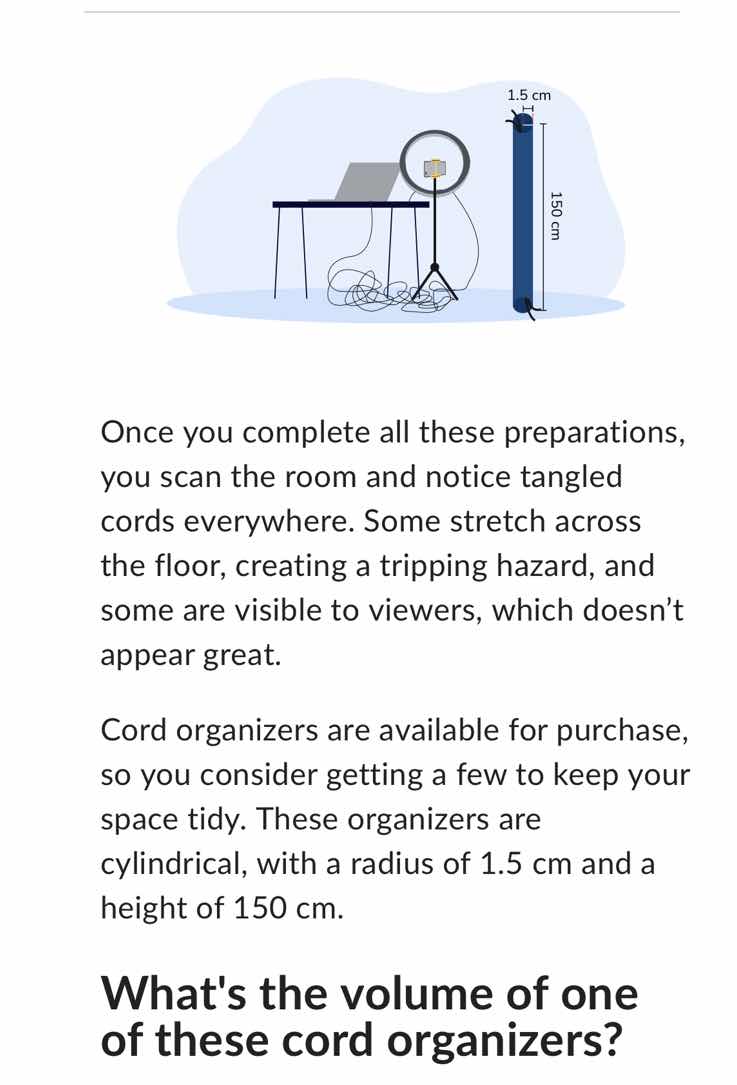 1.5 cm

150 cm

Once you complete all these preparations, you scan the room and notice tangled cords everywhere. Some stretch across the floor, creating a tripping hazard, and some are visible to viewers, which doesn't appear great.

Cord organizers are available for purchase, so you consider getting a few to keep your space tidy. These organizers are cylindrical, with a radius of 1.5 cm and a height of 150 cm.

What's the volume of one of these cord organizers?