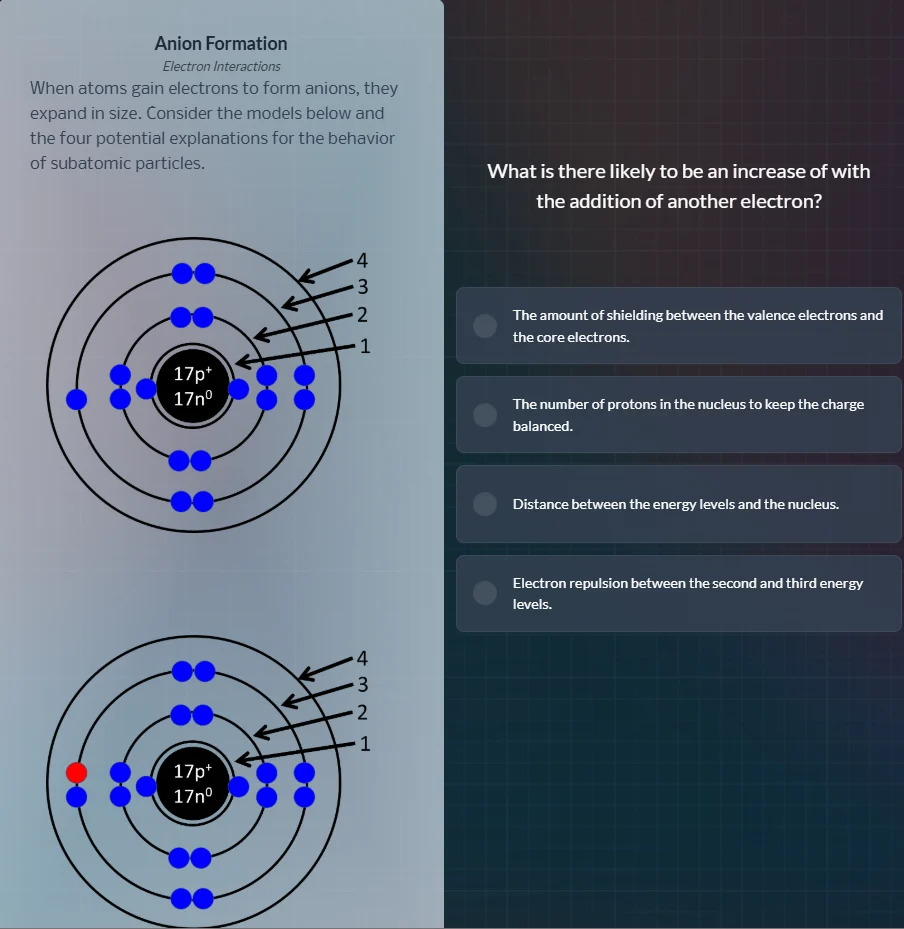 Anion Formation
Electron Interactions

When atoms gain electrons to form anions, they expand in size. Consider the models below and the four potential explanations for the behavior of subatomic particles.

4
3
2
1
$17p^+$
$17n^0$

4
3
2
1
$17p^+$
$17n^0$

What is there likely to be an increase of with the addition of another electron?

The amount of shielding between the valence electrons and the core electrons.

The number of protons in the nucleus to keep the charge balanced.

Distance between the energy levels and the nucleus.

Electron repulsion between the second and third energy levels.